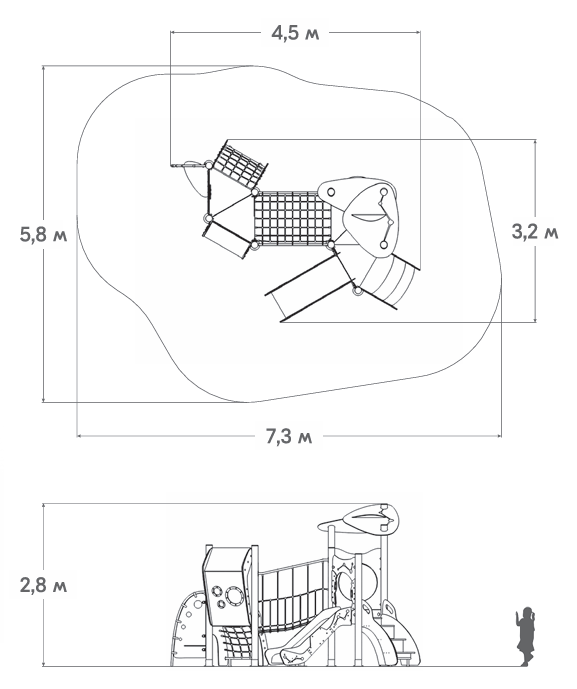 4,5 м

5,8 м

3,2 м

7,3 м

2,8 м