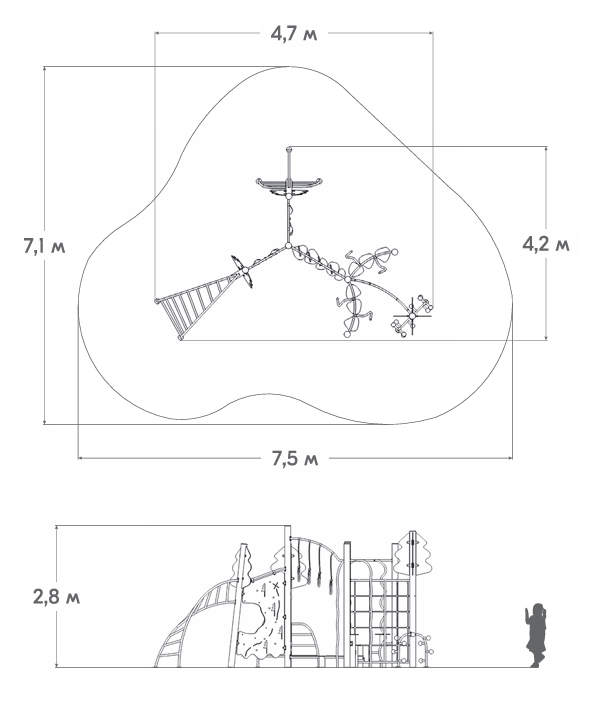 4,7 м

7,1 м

4,2 м

7,5 м

2,8 м