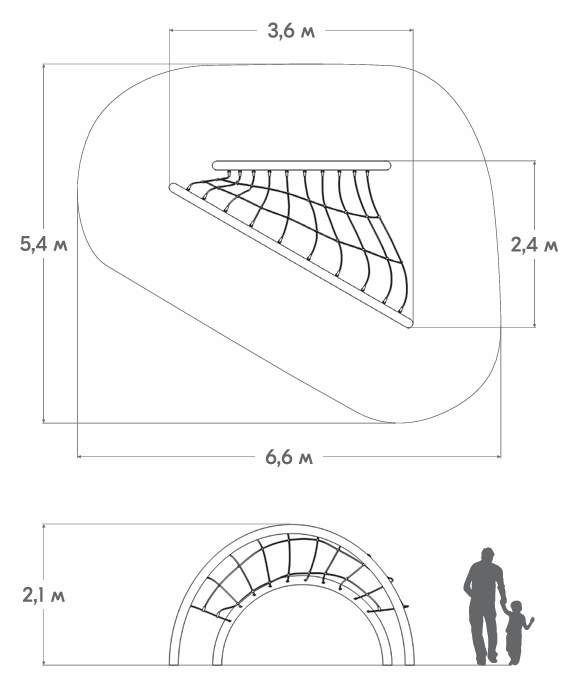 3,6 м
5,4 м
2,4 м
6,6 м
2,1 м