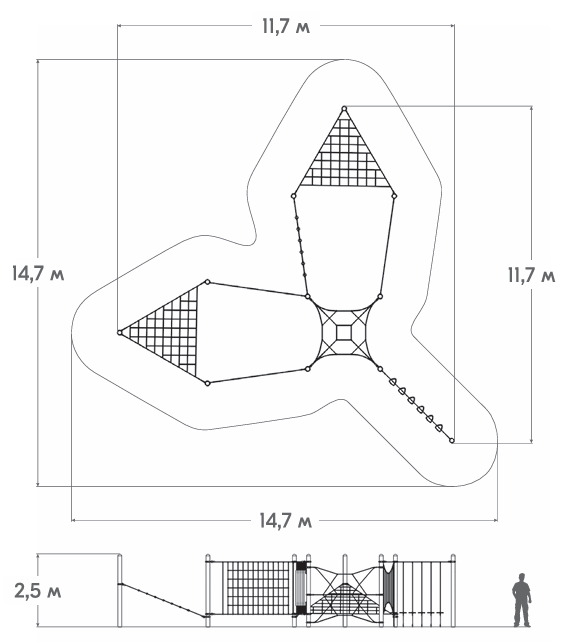 11,7 м

14,7 м

11,7 м

14,7 м

2,5 м