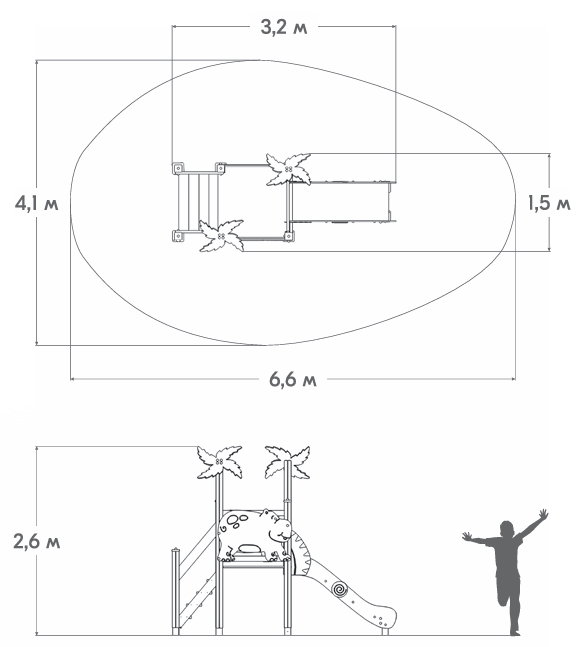 3,2 м

4,1 м

1,5 м

6,6 м

2,6 м